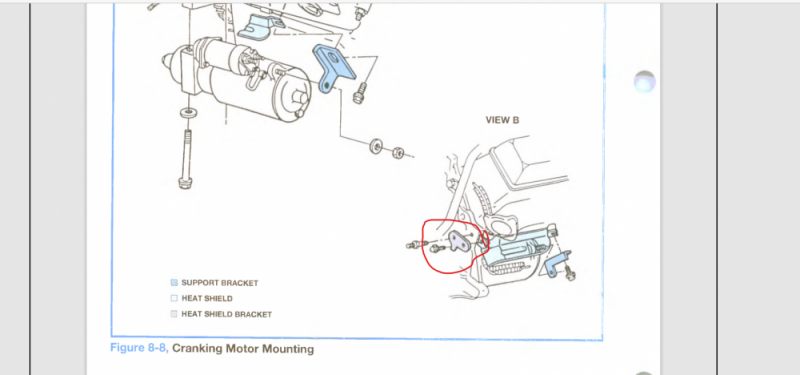 VIEW B

SUPPORT BRACKET
HEAT SHIELD
HEAT SHIELD BRACKET

Figure 8-8, Cranking Motor Mounting